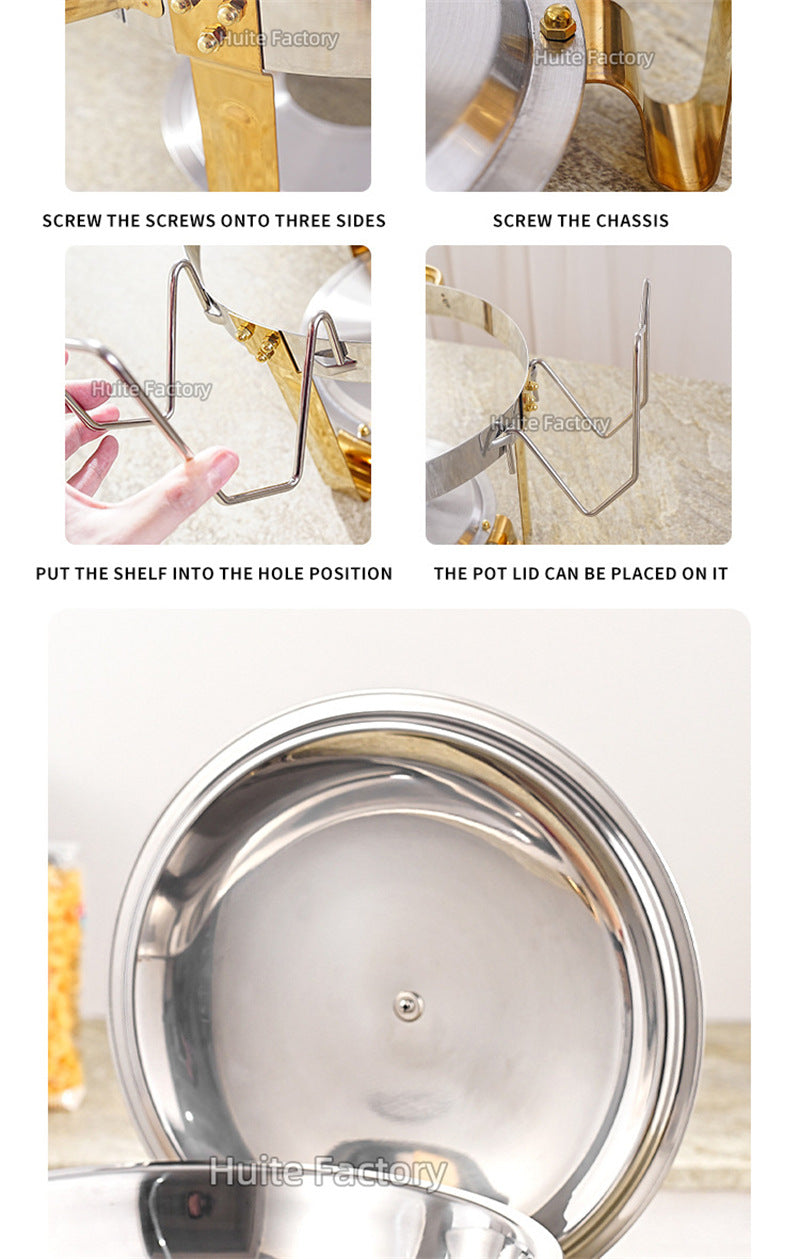 Huite Factory

Huite Factory

SCREW THE SCREWS ONTO THREE SIDES

SCREW THE CHASSIS

Huite Factory

Huite Factory

PUT THE SHELF INTO THE HOLE POSITION

THE POT LID CAN BE PLACED ON IT

Huite Factory