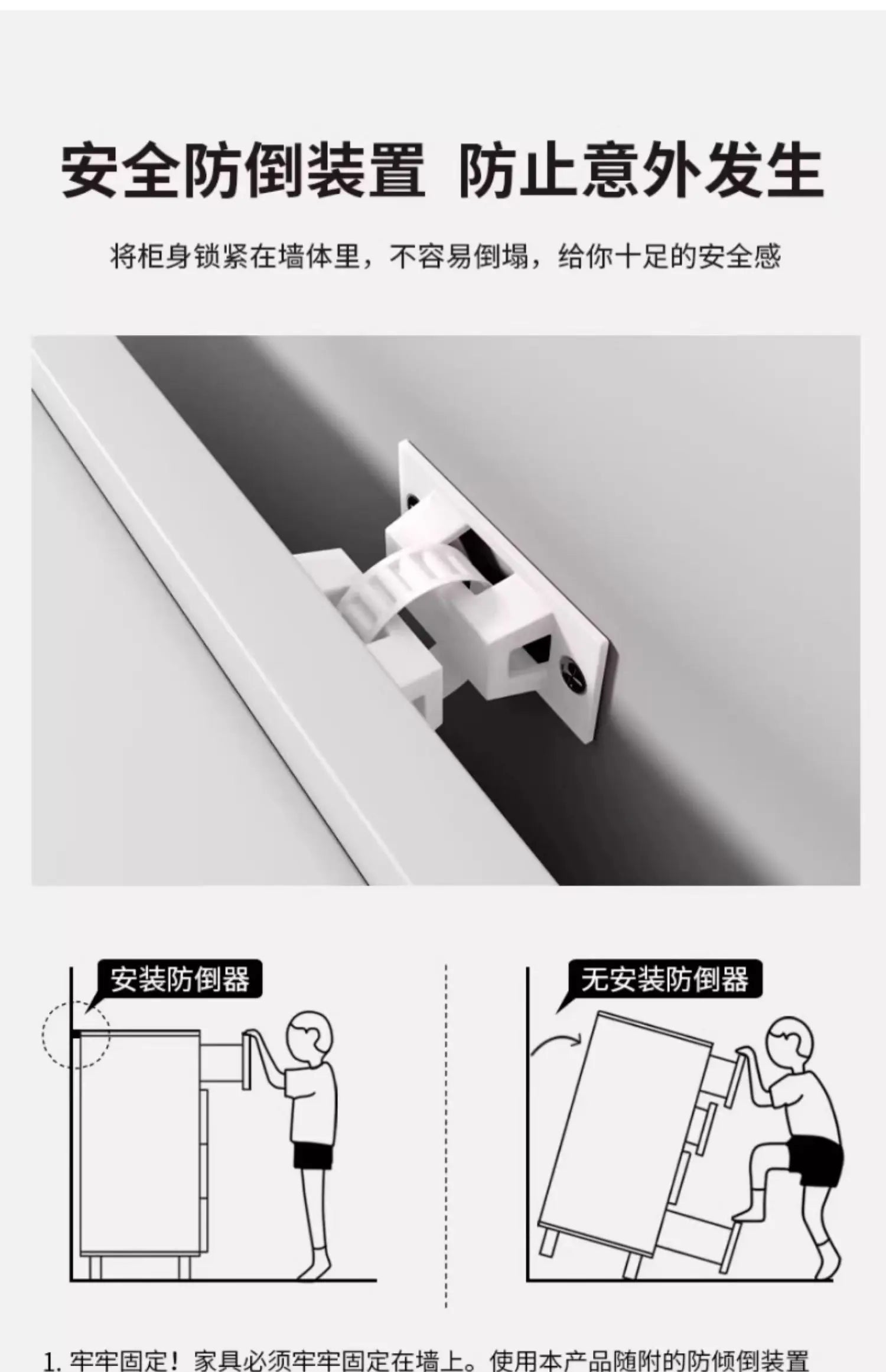 安全防倒装置 防止意外发生

将柜身锁紧在墙体里，不容易倒塌，给你十足的安全感

安装防倒器

无安装防倒器

1. 牢牢固定！家具必须牢牢固定在墙上。使用本产品随附的防倾倒装置